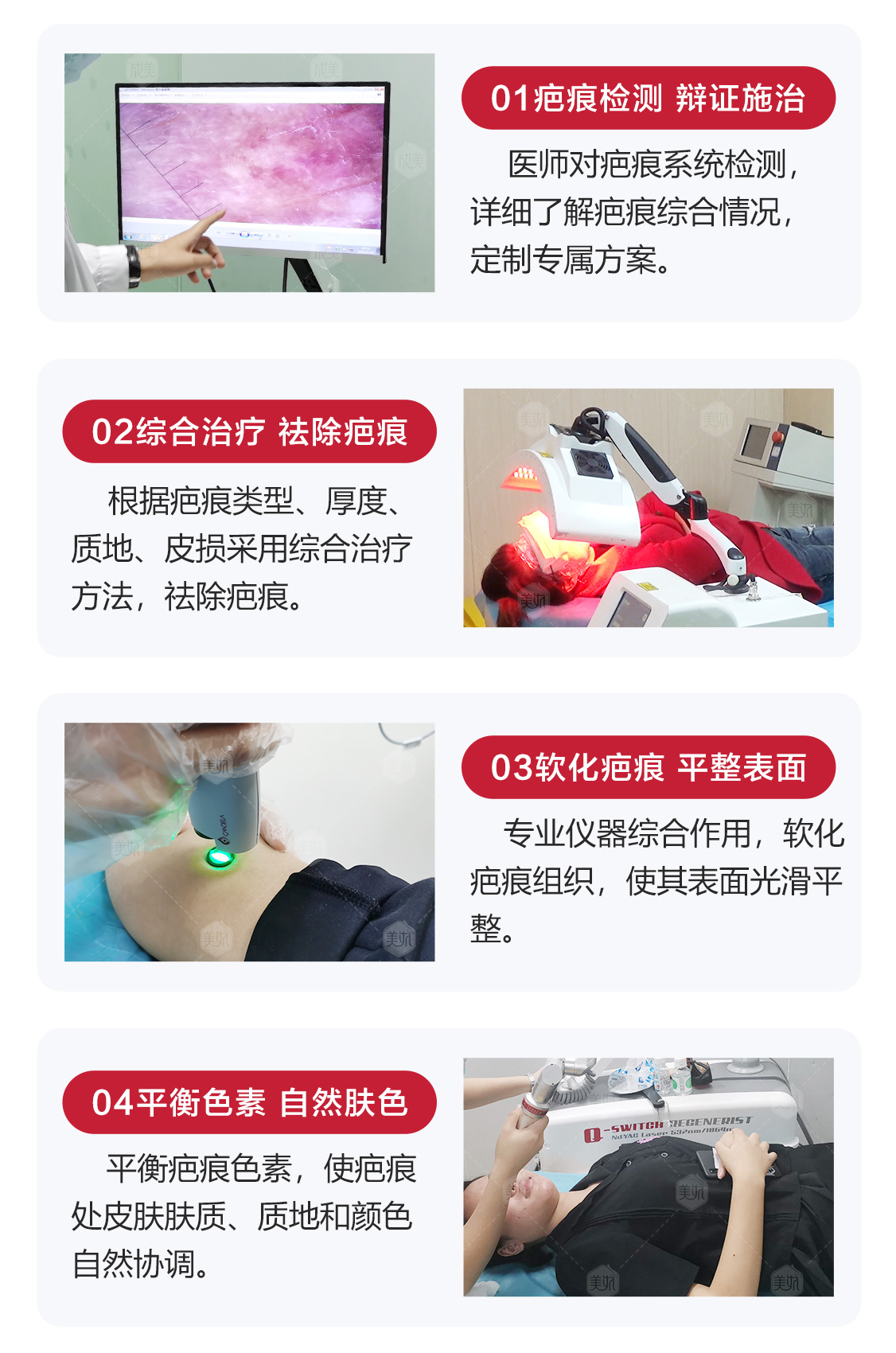 01疤痕检测 辩证施治

医师对疤痕系统检测，详细了解疤痕综合情况，定制专属方案。

02综合治疗 祛除疤痕

根据疤痕类型、厚度、质地、皮损采用综合治疗方法，祛除疤痕。

03软化疤痕 平整表面

专业仪器综合作用，软化疤痕组织，使其表面光滑平整。

04平衡色素 自然肤色

平衡疤痕色素，使疤痕处皮肤肤质、质地和颜色自然协调。

Q-SWITCH REGENERIST
NdYAG Laser 532nm/1064nm