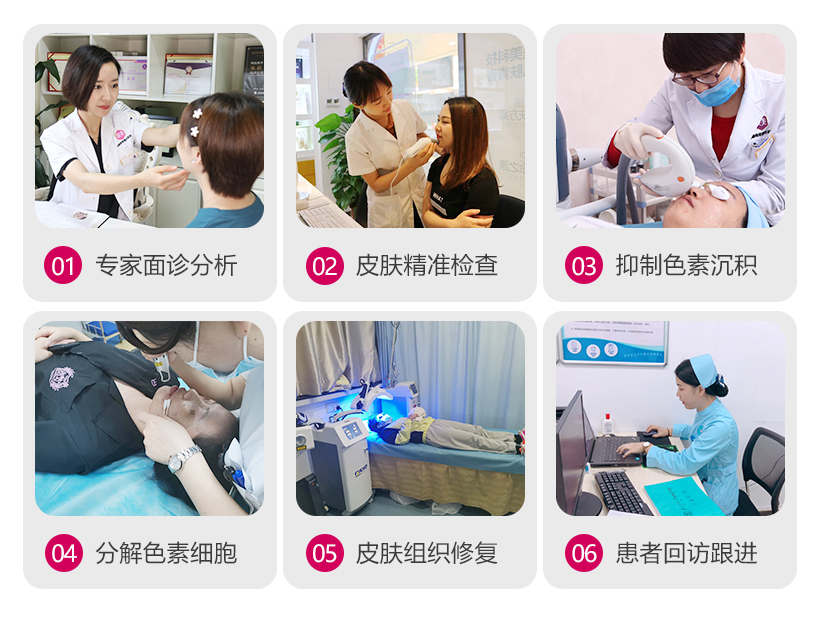 01 专家面诊分析

02 皮肤精准检查

03 抑制色素沉积

04 分解色素细胞

05 皮肤组织修复

06 患者回访跟进